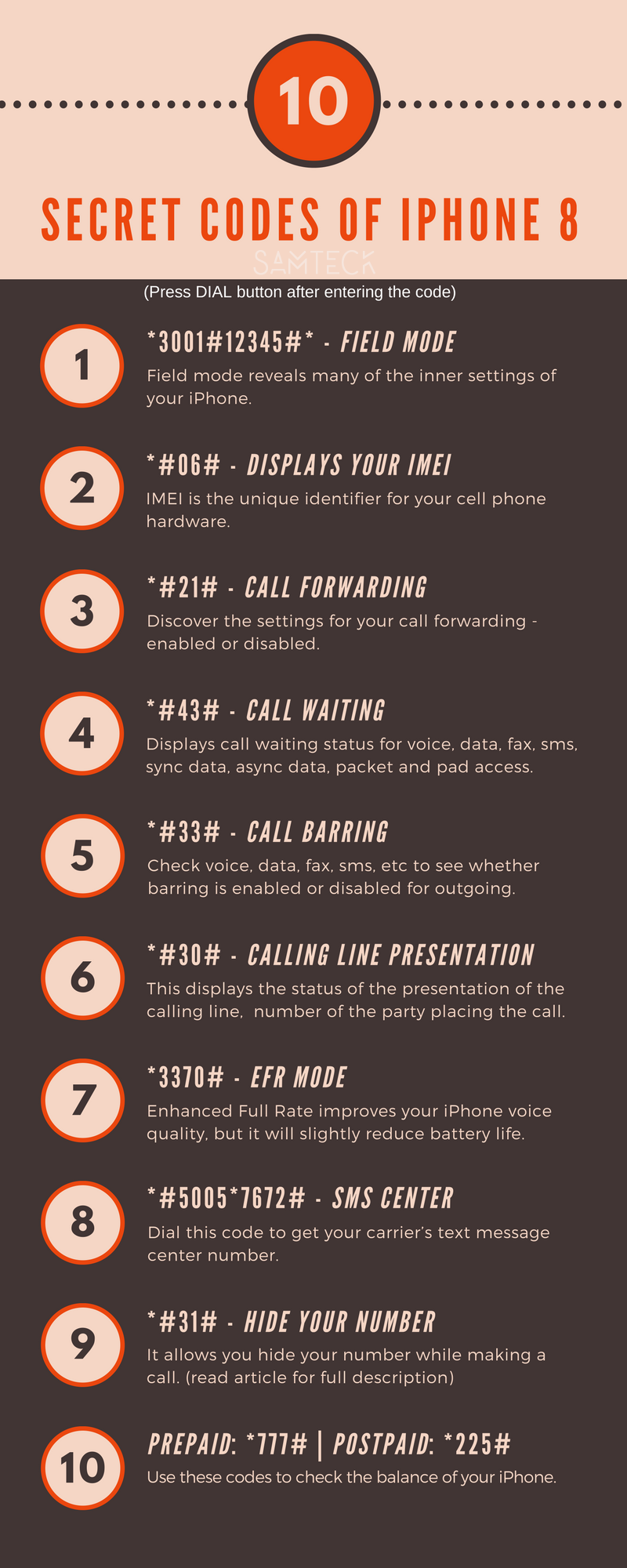 10

SECRET CODES OF IPHONE 8

SAMTECK

(Press DIAL button after entering the code)

1

*3001#12345#* - FIELD MODE

Field mode reveals many of the inner settings of your iPhone.

2

*#06# - DISPLAYS YOUR IMEI

IMEI is the unique identifier for your cell phone hardware.

3

*#21# - CALL FORWARDING

Discover the settings for your call forwarding - enabled or disabled.

4

*#43# - CALL WAITING

Displays call waiting status for voice, data, fax, sms, sync data, async data, packet and pad access.

5

*#33# - CALL BARRING

Check voice, data, fax, sms, etc to see whether barring is enabled or disabled for outgoing.

6

*#30# - CALLING LINE PRESENTATION

This displays the status of the presentation of the calling line, number of the party placing the call.

7

*3370# - EFR MODE

Enhanced Full Rate improves your iPhone voice quality, but it will slightly reduce battery life.

8

*#5005*7672# - SMS CENTER

Dial this code to get your carrier's text message center number.

9

*#31# - HIDE YOUR NUMBER

It allows you hide your number while making a call. (read article for full description)

10

PREPAID: *777# | POSTPAID: *225#

Use these codes to check the balance of your iPhone.